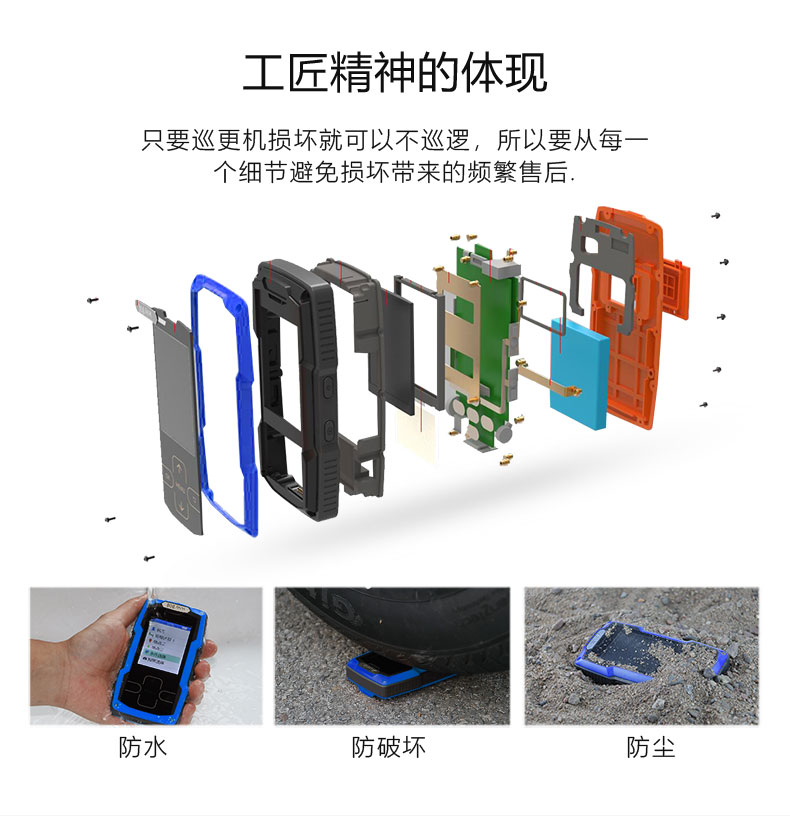 工匠精神的体现

只要巡更机损坏就可以不巡逻，所以要从每一个细节避免损坏带来的频繁售后.

防水

防破坏

防尘